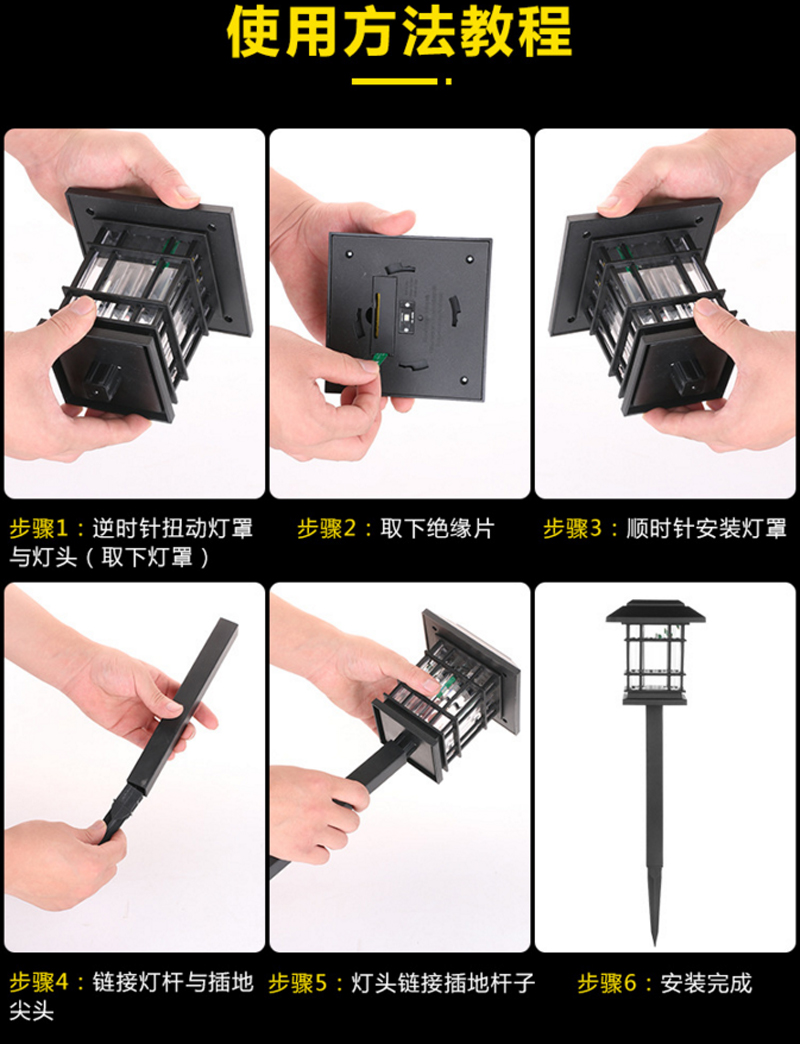 使用方法教程

步骤1：逆时针扭动灯罩与灯头（取下灯罩）

步骤2：取下绝缘片

步骤3：顺时针安装灯罩

步骤4：链接灯杆与插地尖头

步骤5：灯头链接插地杆子

步骤6：安装完成